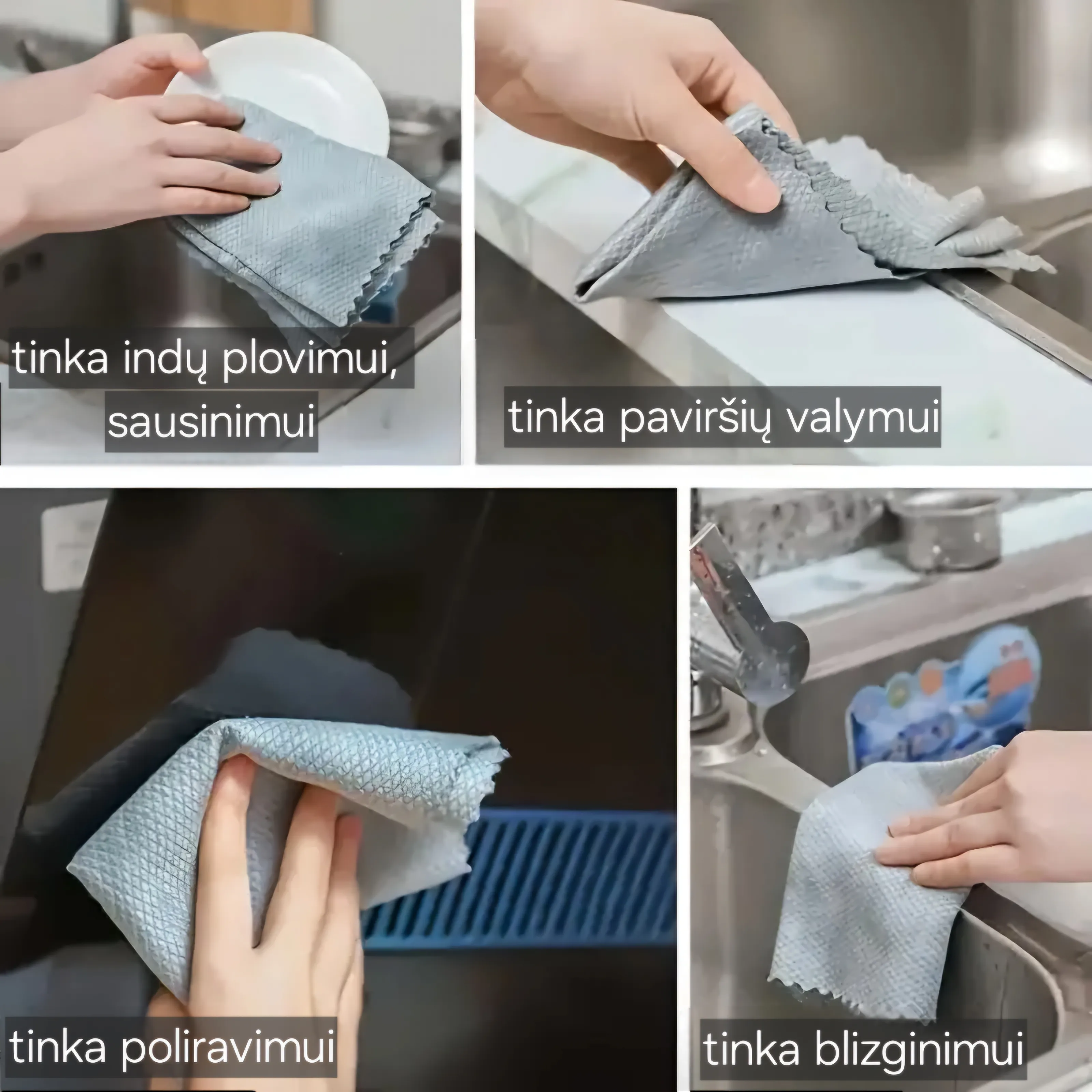 tinka indų plovimui, sausinimui

tinka paviršių valymui

tinka poliravimui

tinka blizginimui